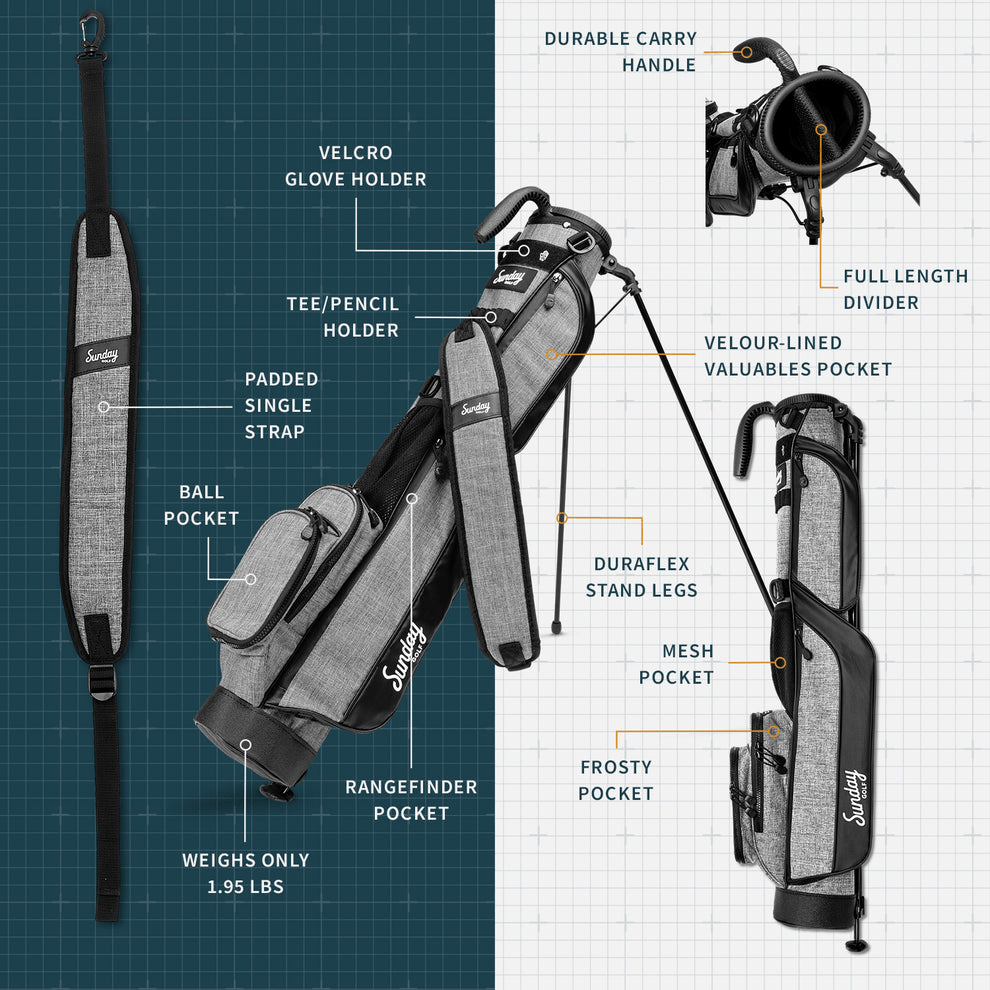 DURABLE CARRY HANDLE

VELCRO GLOVE HOLDER

FULL LENGTH DIVIDER

TEE/PENCIL HOLDER

VELOUR-LINED VALUABLES POCKET

Sunday GOLF

PADDED SINGLE STRAP

Sunday GOLF

Sunday GOLF

BALL POCKET

DURAFLEX STAND LEGS

Sunday GOLF

MESH POCKET

FROSTY POCKET

RANGEFINDER POCKET

Sunday GOLF

WEIGHS ONLY 1.95 LBS